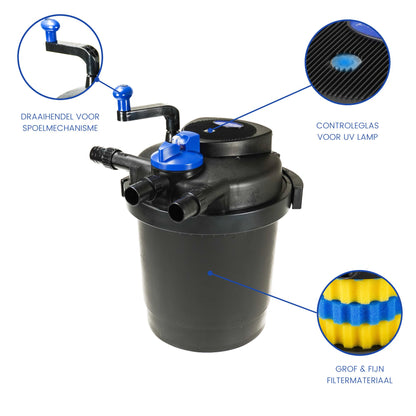 DRAAIHENDEL VOOR SPOELMECHANISME

CONTROLEGLAS VOOR UV LAMP

GROF & FIJN FILTERMATERIAAL