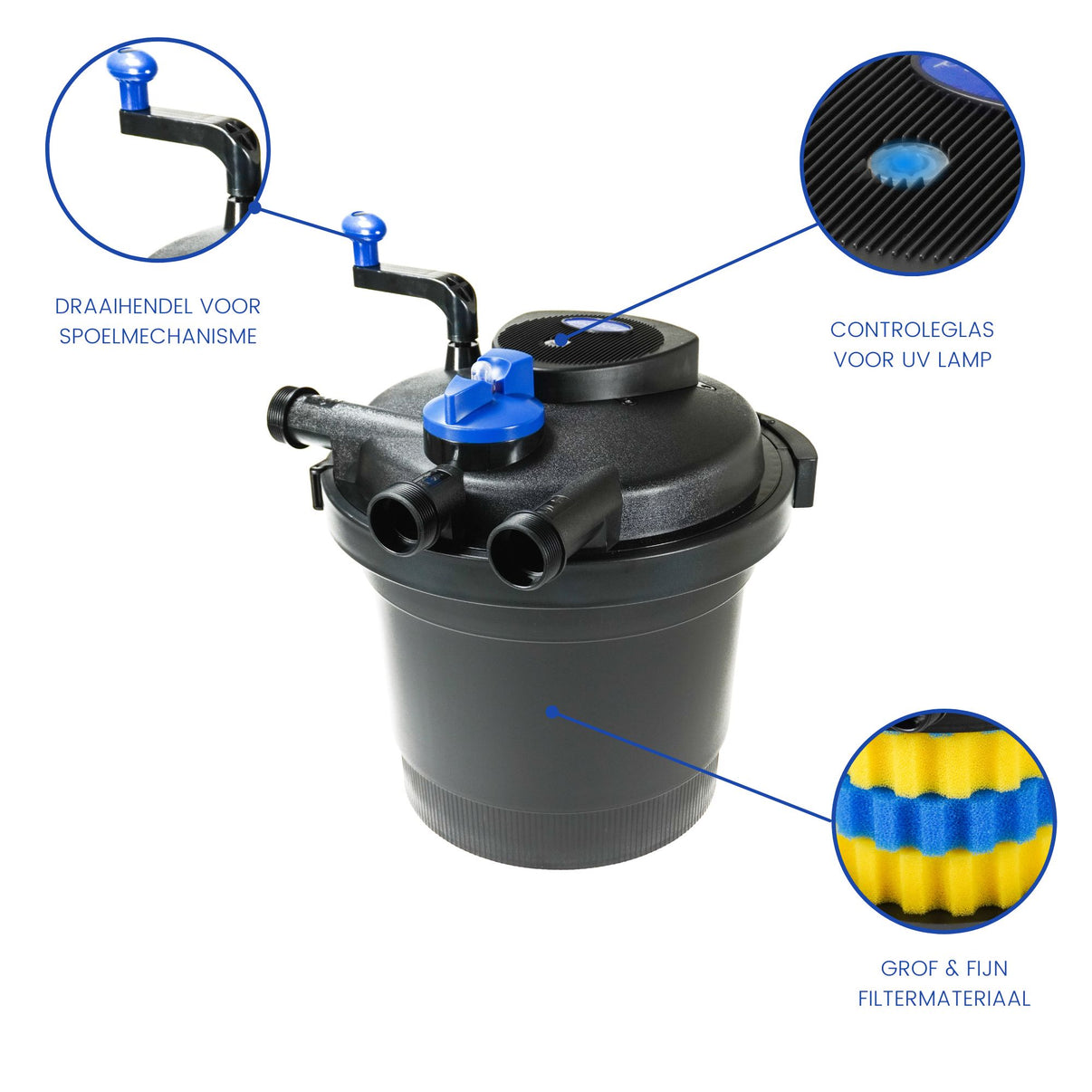 DRAAIHENDEL VOOR SPOELMECHANISME

CONTROLEGLAS VOOR UV LAMP

GROF & FIJN FILTERMATERIAAL